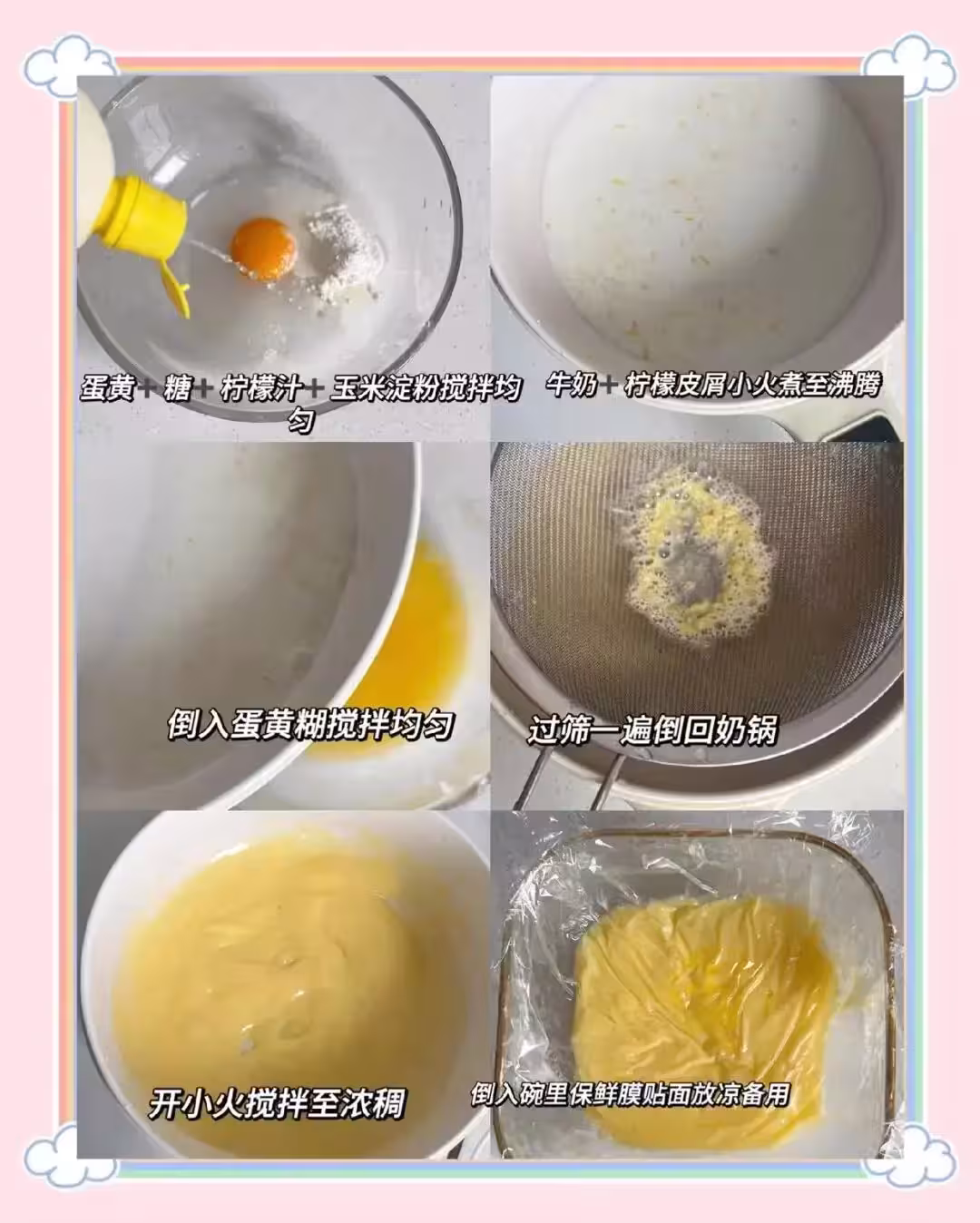 蛋黄+糖+柠檬汁+玉米淀粉搅拌均匀

牛奶+柠檬皮屑小火煮至沸腾

倒入蛋黄糊搅拌均匀

过筛一遍倒回奶锅

开小火搅拌至浓稠

倒入碗里保鲜膜贴面放凉备用